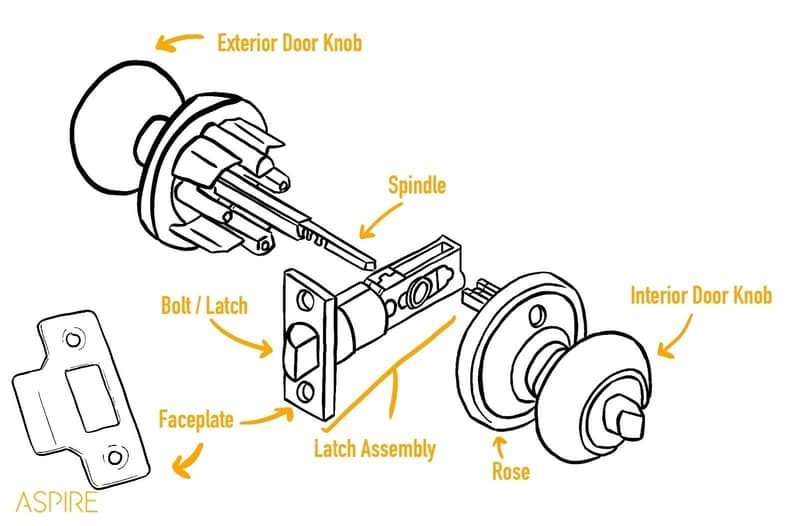 Exterior Door Knob

Spindle

Bolt / Latch

Interior Door Knob

Faceplate

Latch Assembly

Rose

ASPIRE